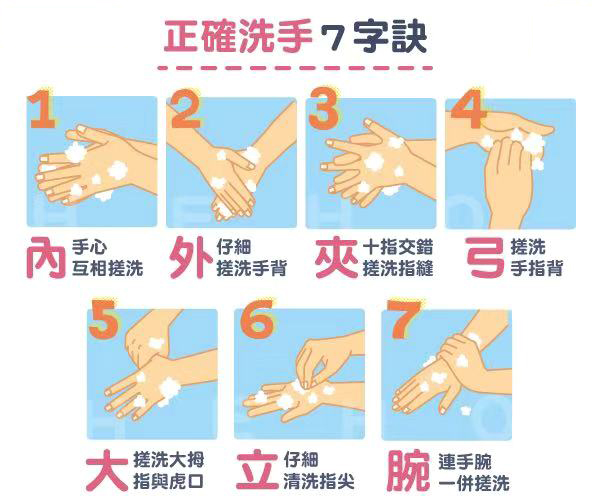 正確洗手 7 字訣

1
內 手心互相搓洗

2
外 仔細搓洗手背

3
夾 十指交錯搓洗指縫

4
弓 搓洗手指背

5
大 搓洗大拇指與虎口

6
立 仔細清洗指尖

7
腕 連手腕一併搓洗